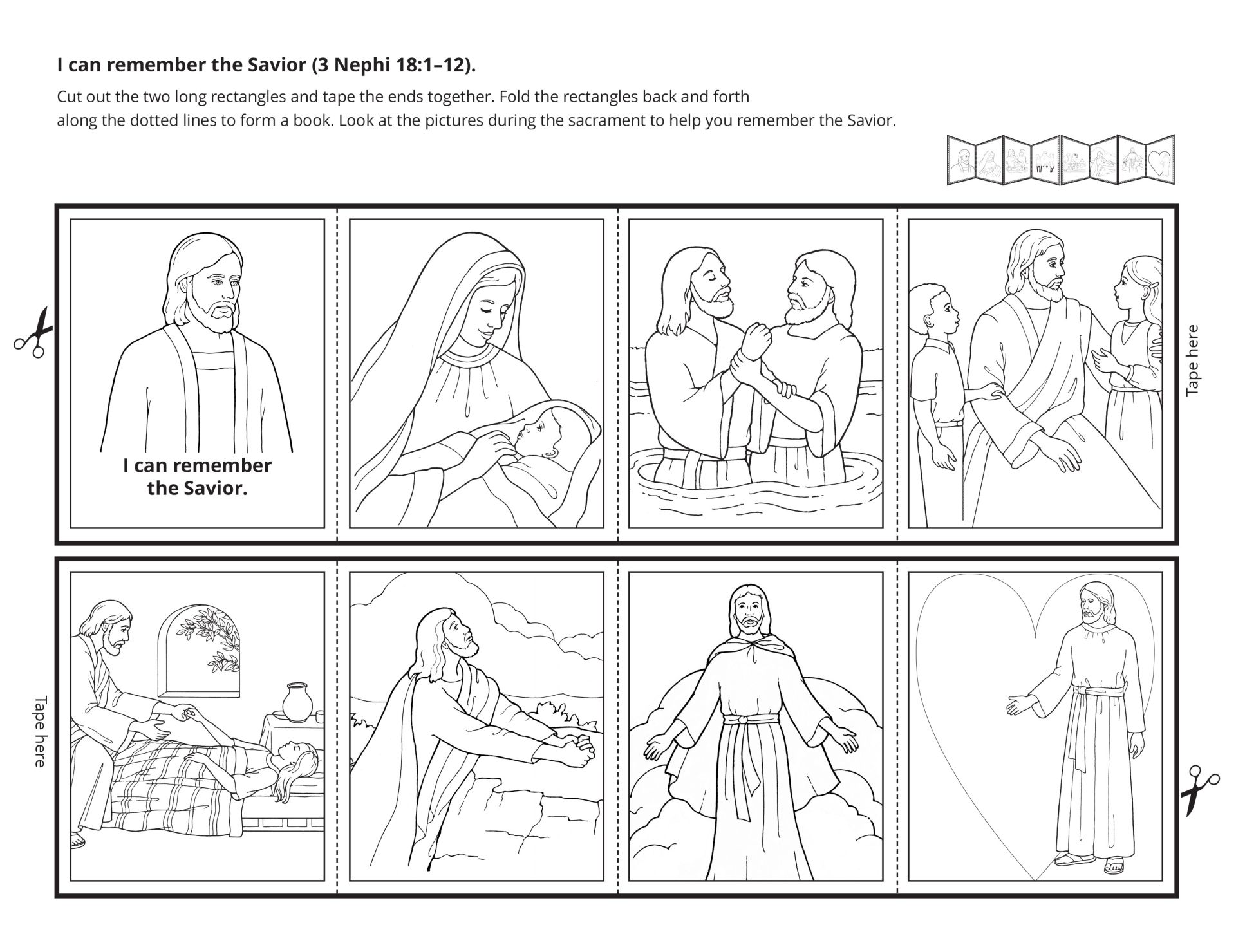 I can remember the Savior (3 Nephi 18:1–12).

Cut out the two long rectangles and tape the ends together. Fold the rectangles back and forth along the dotted lines to form a book. Look at the pictures during the sacrament to help you remember the Savior.

I can remember the Savior.

Tape here

Tape here