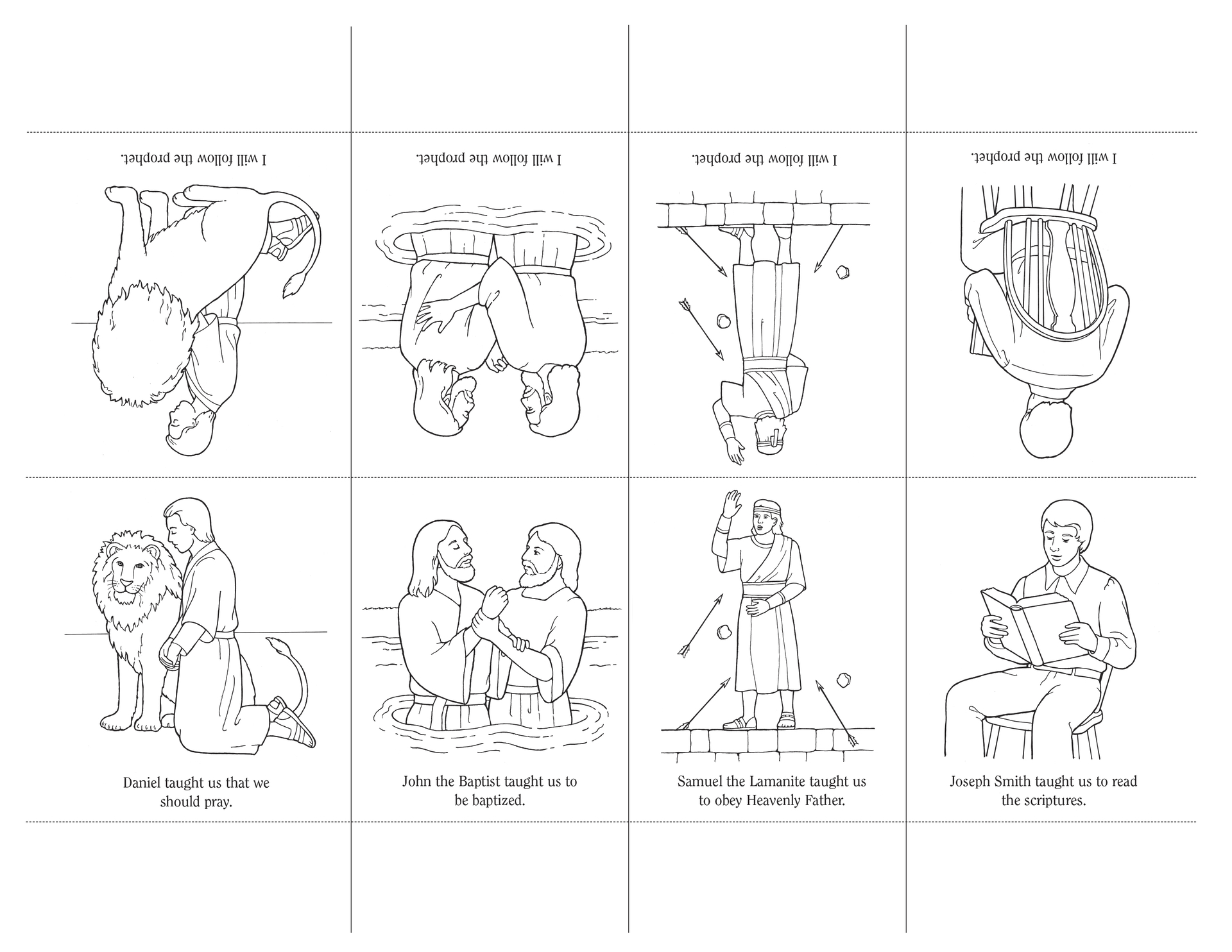 I will follow the prophet.

I will follow the prophet.

I will follow the prophet.

I will follow the prophet.

Daniel taught us that we should pray.

John the Baptist taught us to be baptized.

Samuel the Lamanite taught us to obey Heavenly Father.

Joseph Smith taught us to read the scriptures.