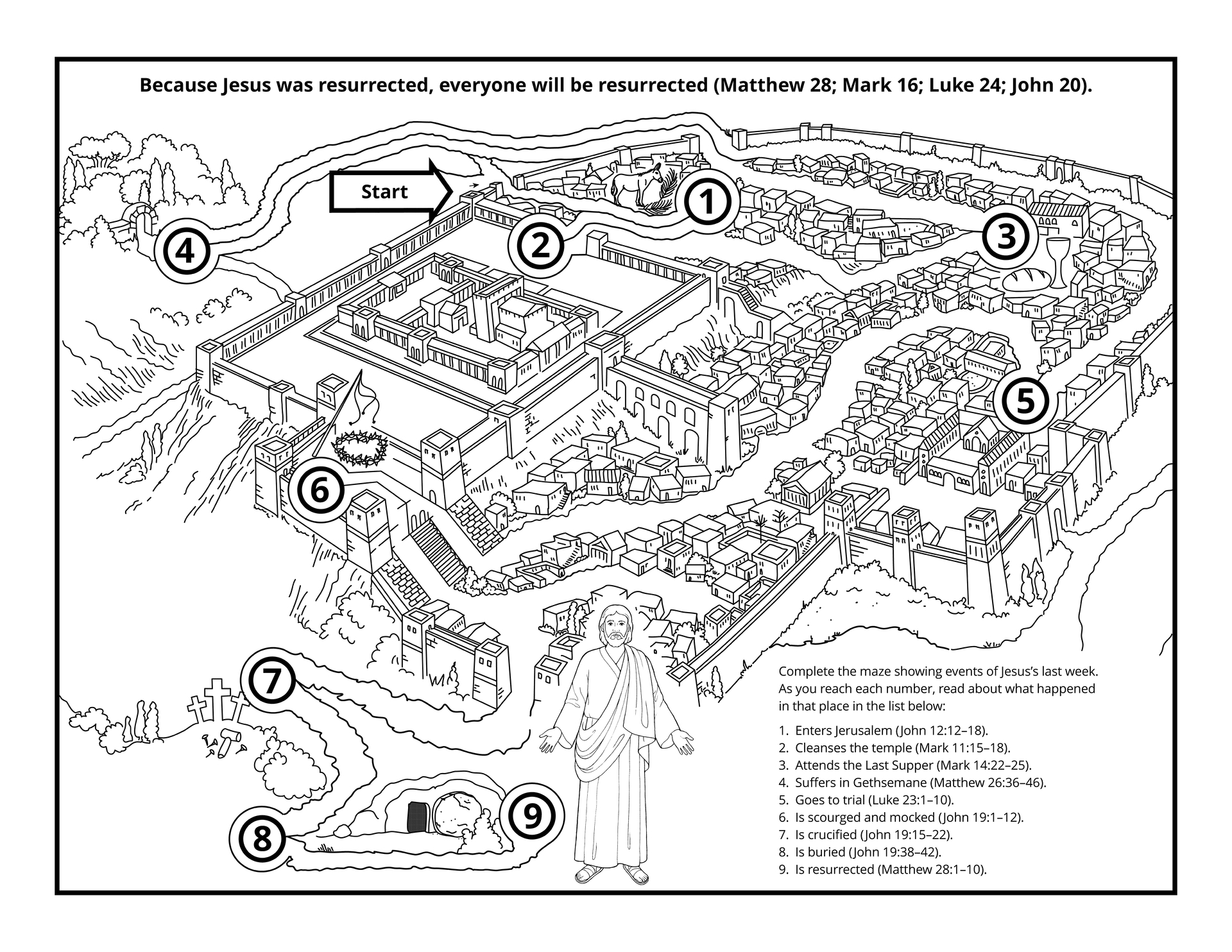 Because Jesus was resurrected, everyone will be resurrected (Matthew 28; Mark 16; Luke 24; John 20).

Start

1

2

3

4

5

6

7

8

9

Complete the maze showing events of Jesus's last week. As you reach each number, read about what happened in that place in the list below:

1. Enters Jerusalem (John 12:12–18).
2. Cleanses the temple (Mark 11:15–18).
3. Attends the Last Supper (Mark 14:22–25).
4. Suffers in Gethsemane (Matthew 26:36–46).
5. Goes to trial (Luke 23:1–10).
6. Is scourged and mocked (John 19:1–12).
7. Is crucified (John 19:15–22).
8. Is buried (John 19:38–42).
9. Is resurrected (Matthew 28:1–10).