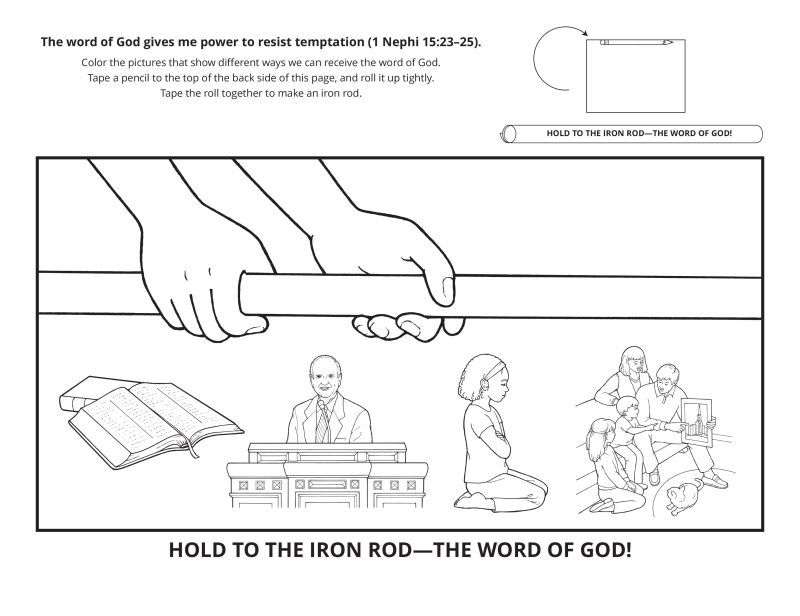 The word of God gives me power to resist temptation (1 Nephi 15:23–25).

Color the pictures that show different ways we can receive the word of God. Tape a pencil to the top of the back side of this page, and roll it up tightly. Tape the roll together to make an iron rod.

HOLD TO THE IRON ROD—THE WORD OF GOD!

HOLD TO THE IRON ROD—THE WORD OF GOD!